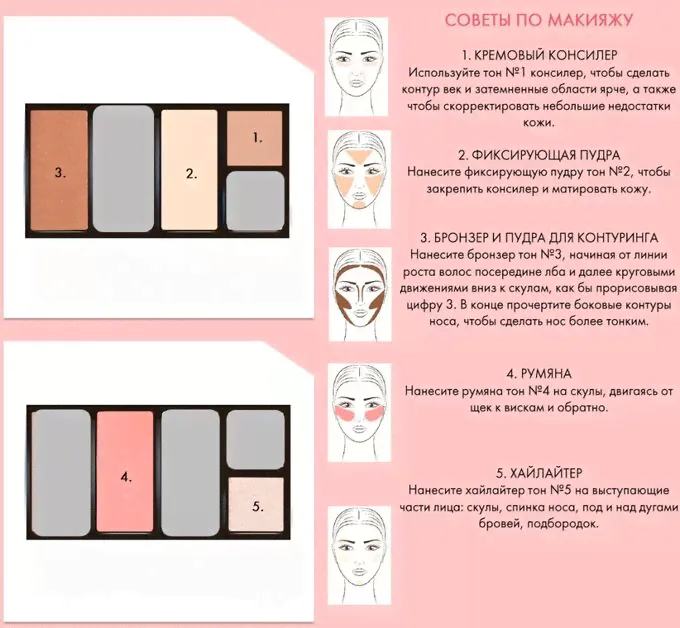 3.

2.

1.

4.

5.

СОВЕТЫ ПО МАКИЯЖУ

1. КРЕМОВЫЙ КОНСИЛЕР
Используйте тон №1 консилер, чтобы сделать контур век и затемненные области ярче, а также чтобы скорректировать небольшие недостатки кожи.

2. ФИКСИРУЮЩАЯ ПУДРА
Нанесите фиксирующую пудру тон №2, чтобы закрепить консилер и матировать кожу.

3. БРОНЗЕР И ПУДРА ДЛЯ КОНТУРИНГА
Нанесите бронзер тон №3, начиная от линии роста волос посередине лба и далее круговыми движениями вниз к скулам, как бы прорисовывая цифру 3. В конце прочертите боковые контуры носа, чтобы сделать нос более тонким.

4. РУМЯНА
Нанесите румяна тон №4 на скулы, двигаясь от щек к вискам и обратно.

5. ХАЙЛАЙТЕР
Нанесите хайлайтер тон №5 на выступающие части лица: скулы, спинка носа, под и над дугами бровей, подбородок.